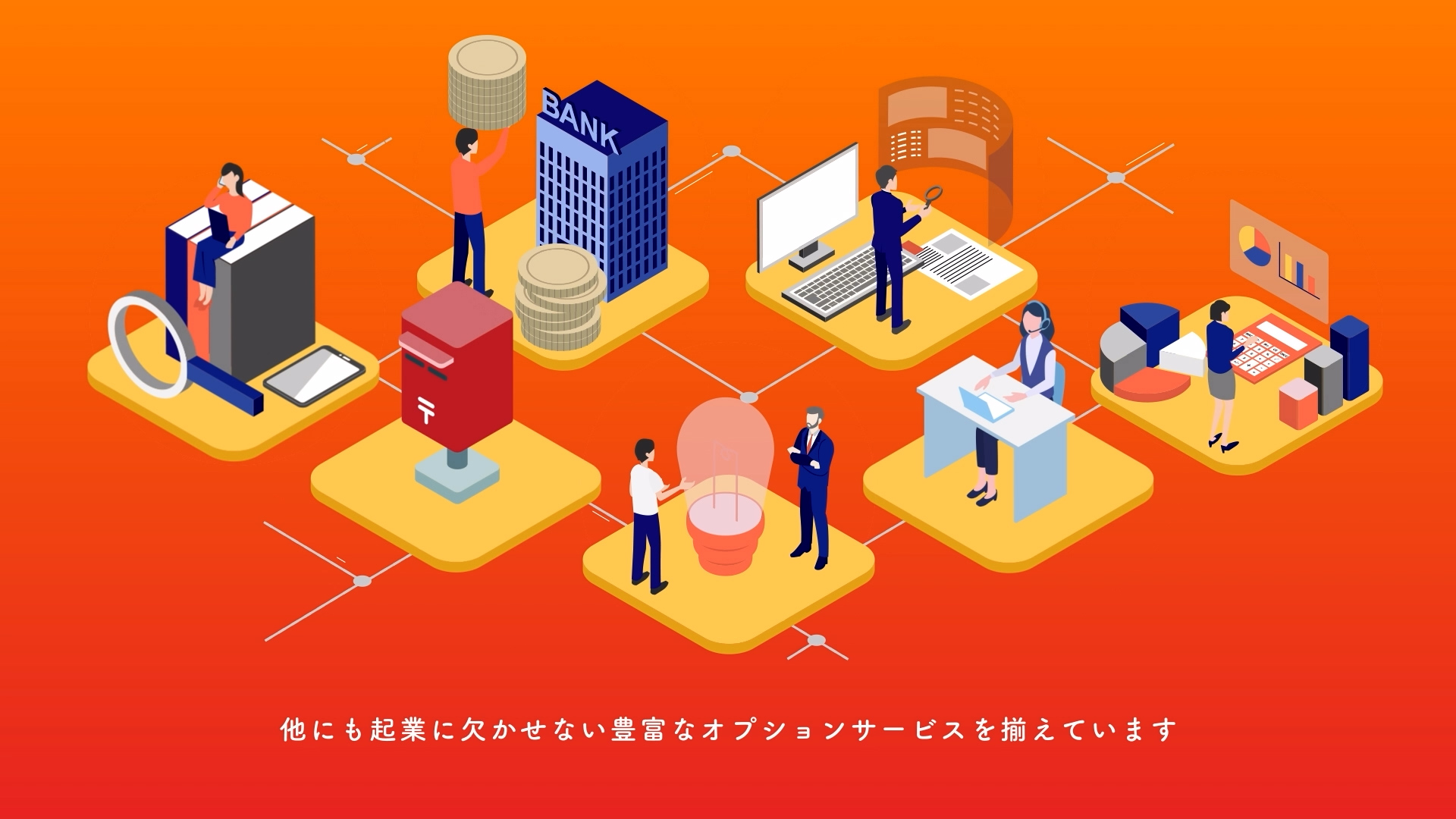 BANK

〒

他にも起業に欠かせない豊富なオプションサービスを揃えています