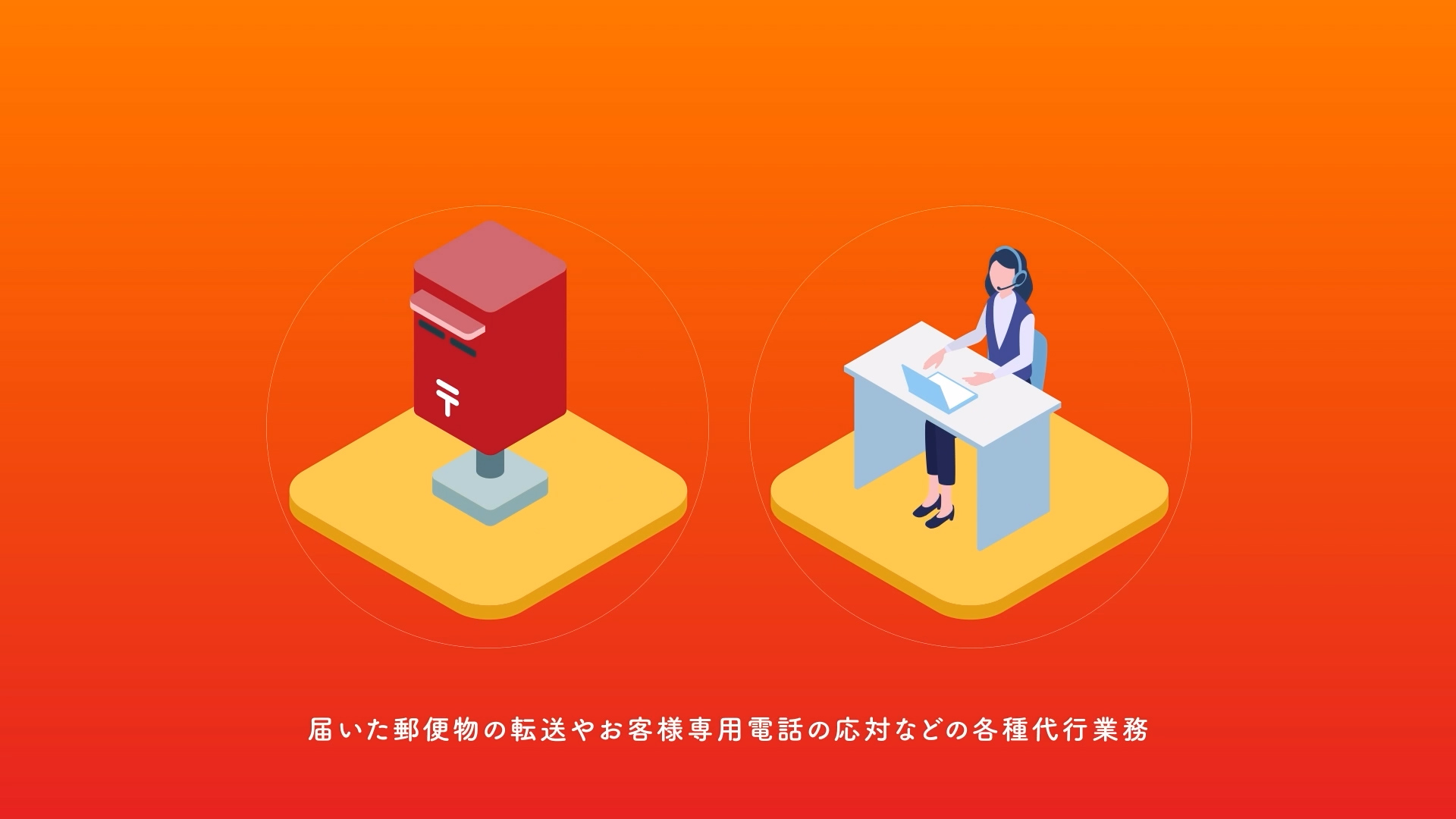 〒

届いた郵便物の転送やお客様専用電話の応対などの各種代行業務