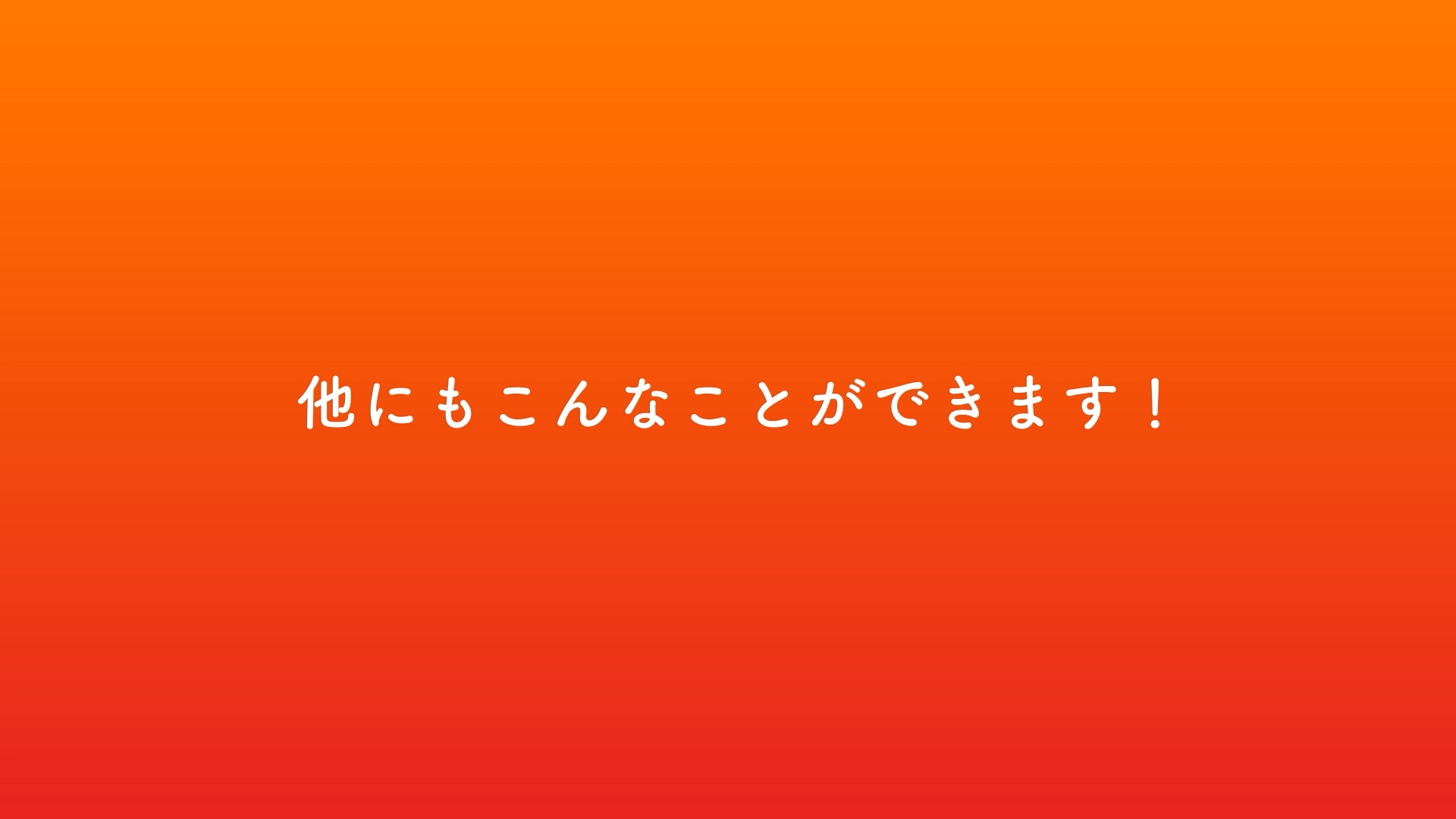 他にもこんなことができます！