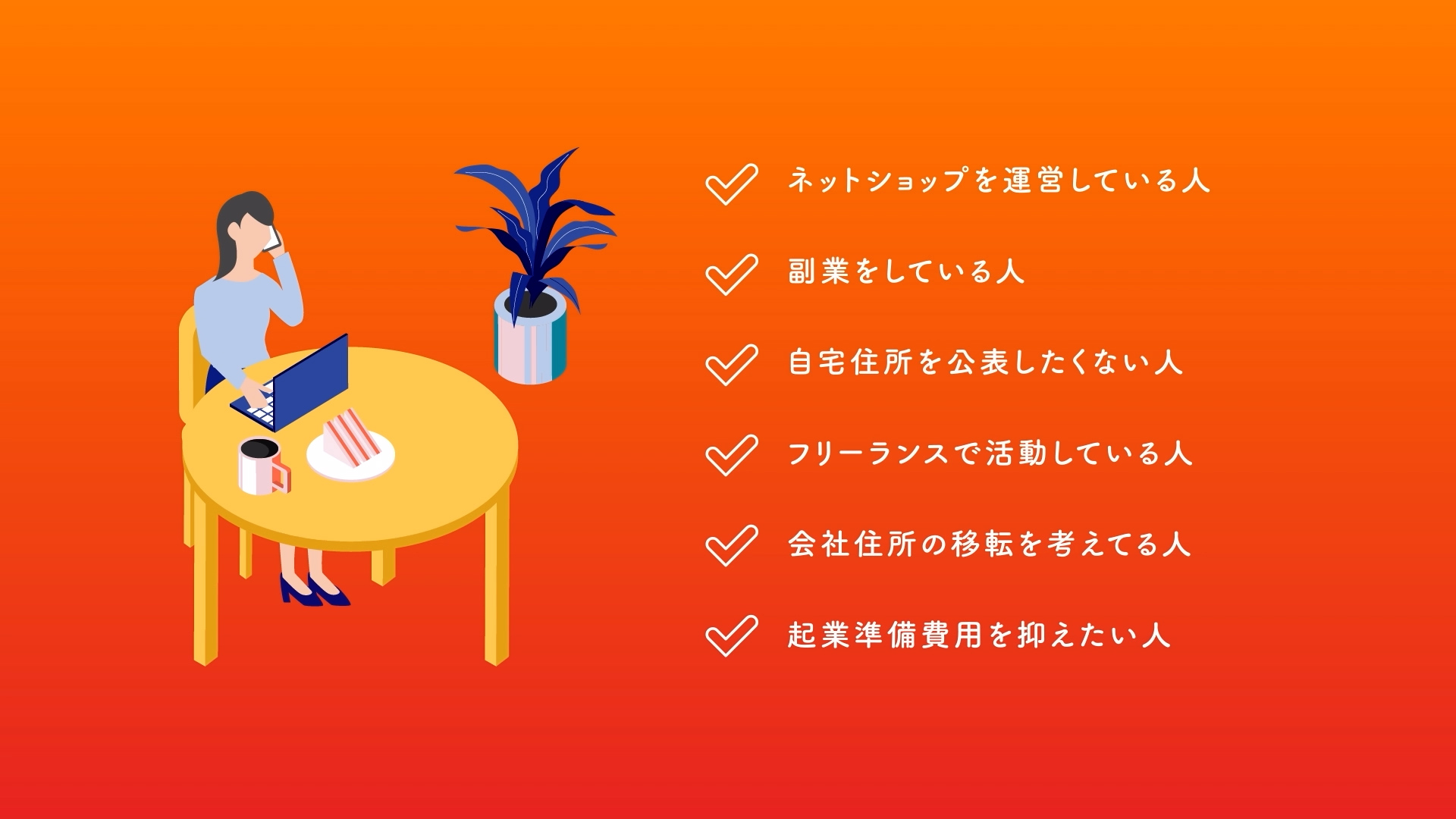 ネットショップを運営している人

副業をしている人

自宅住所を公表したくない人

フリーランスで活動している人

会社住所の移転を考えてる人

起業準備費用を抑えたい人