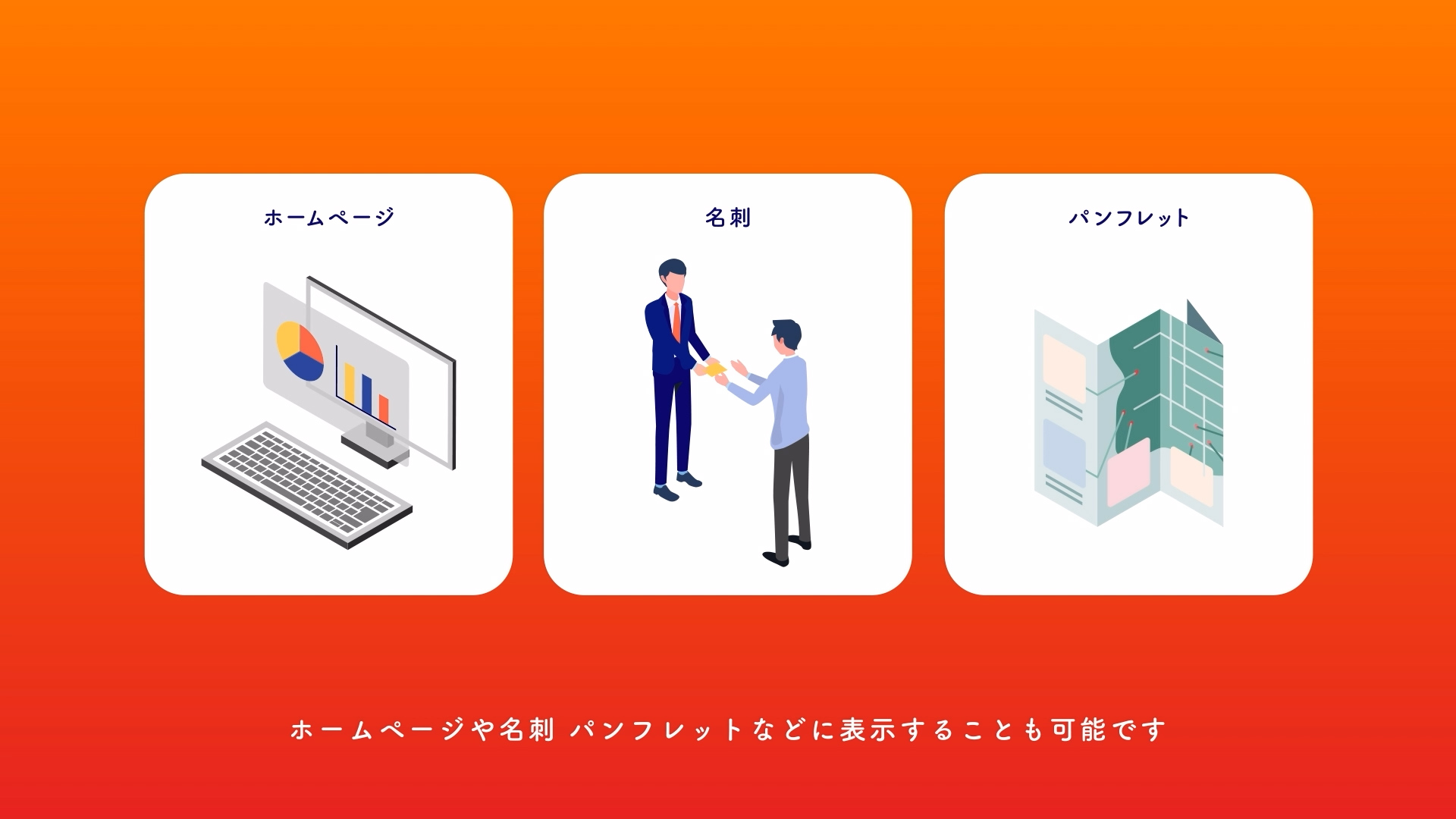 ホームページ

名刺

パンフレット

ホームページや名刺 パンフレットなどに表示することも可能です