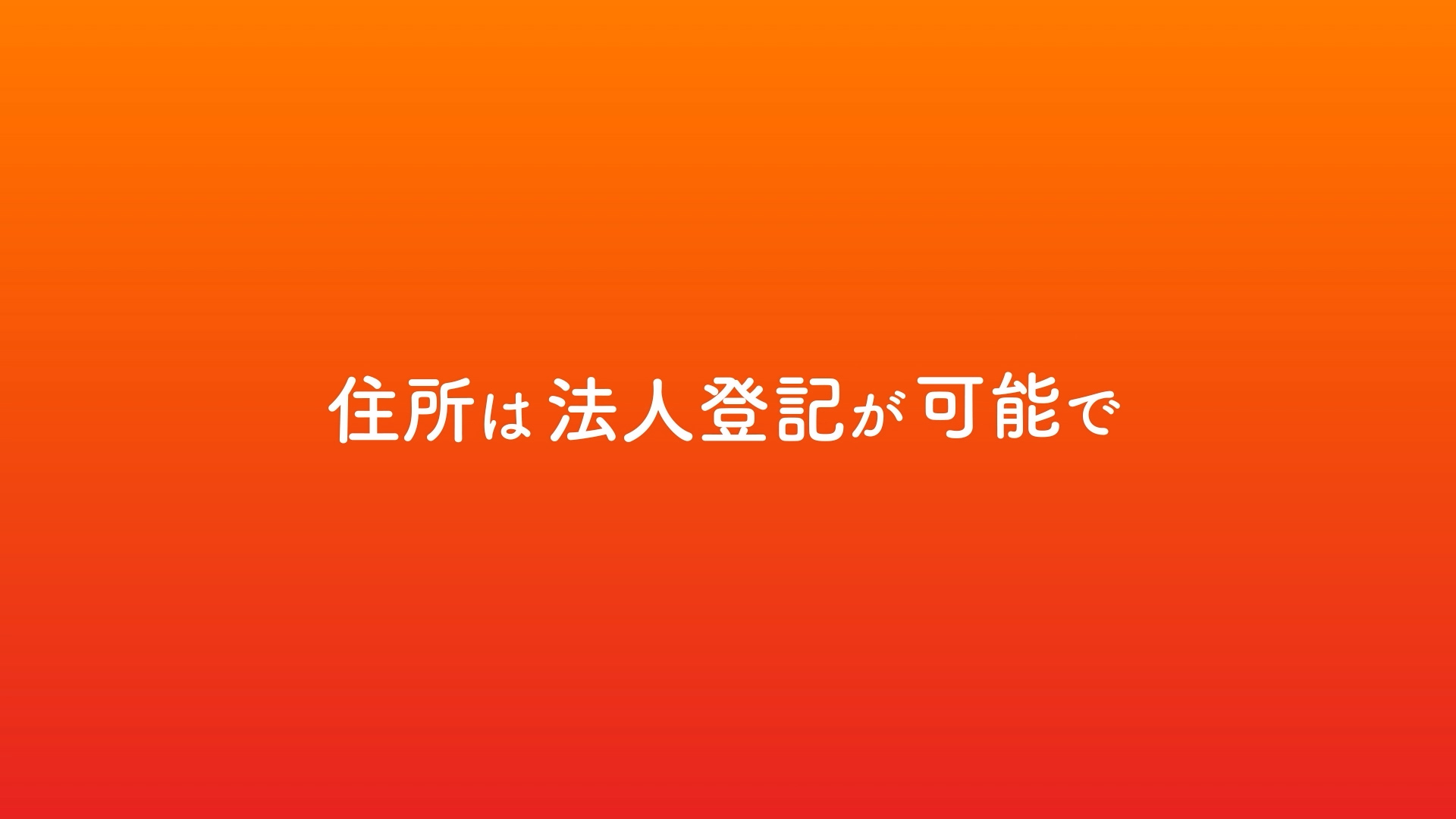 住所は法人登記が可能で