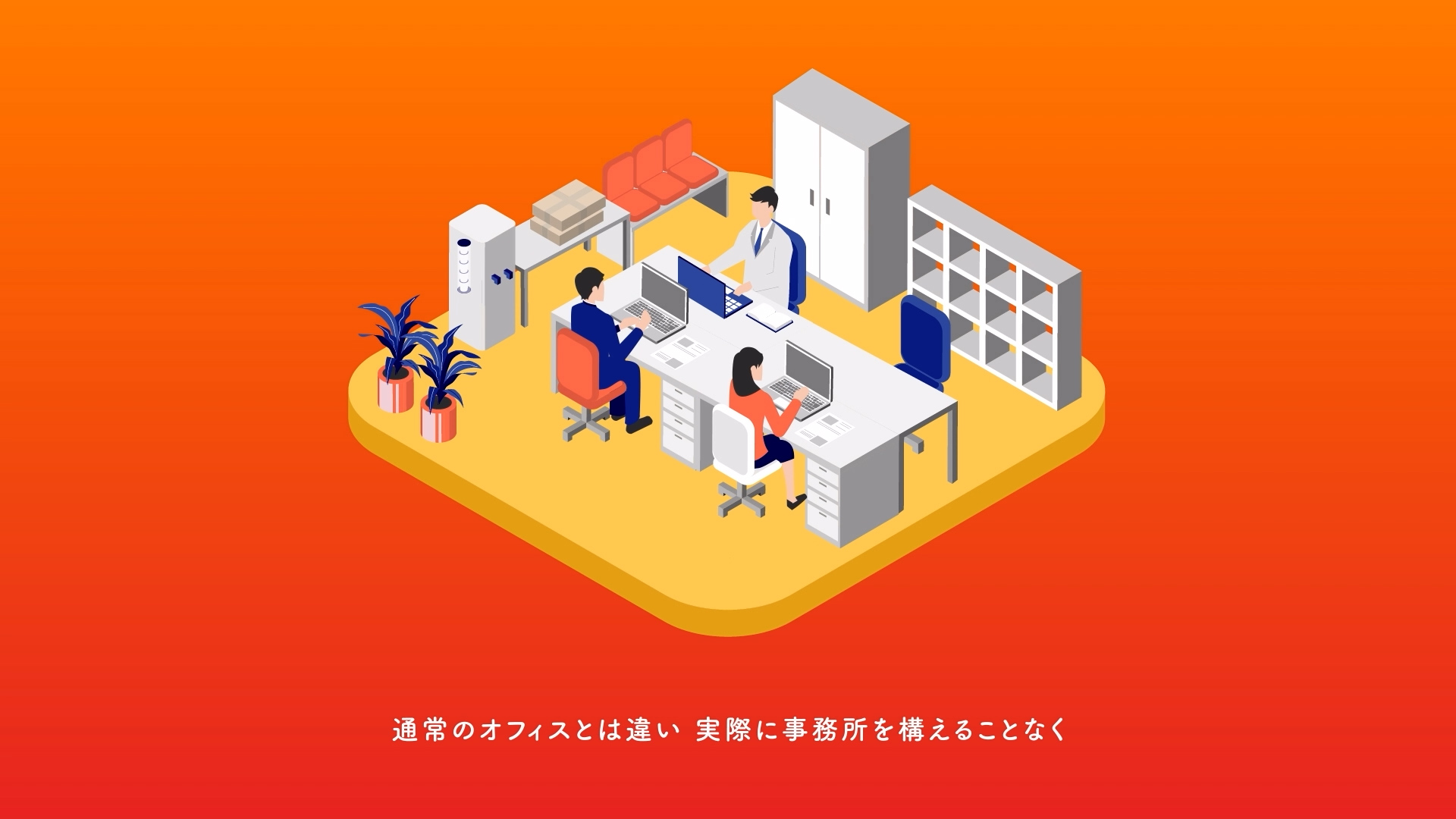 通常のオフィスとは違い 実際に事務所を構えることなく