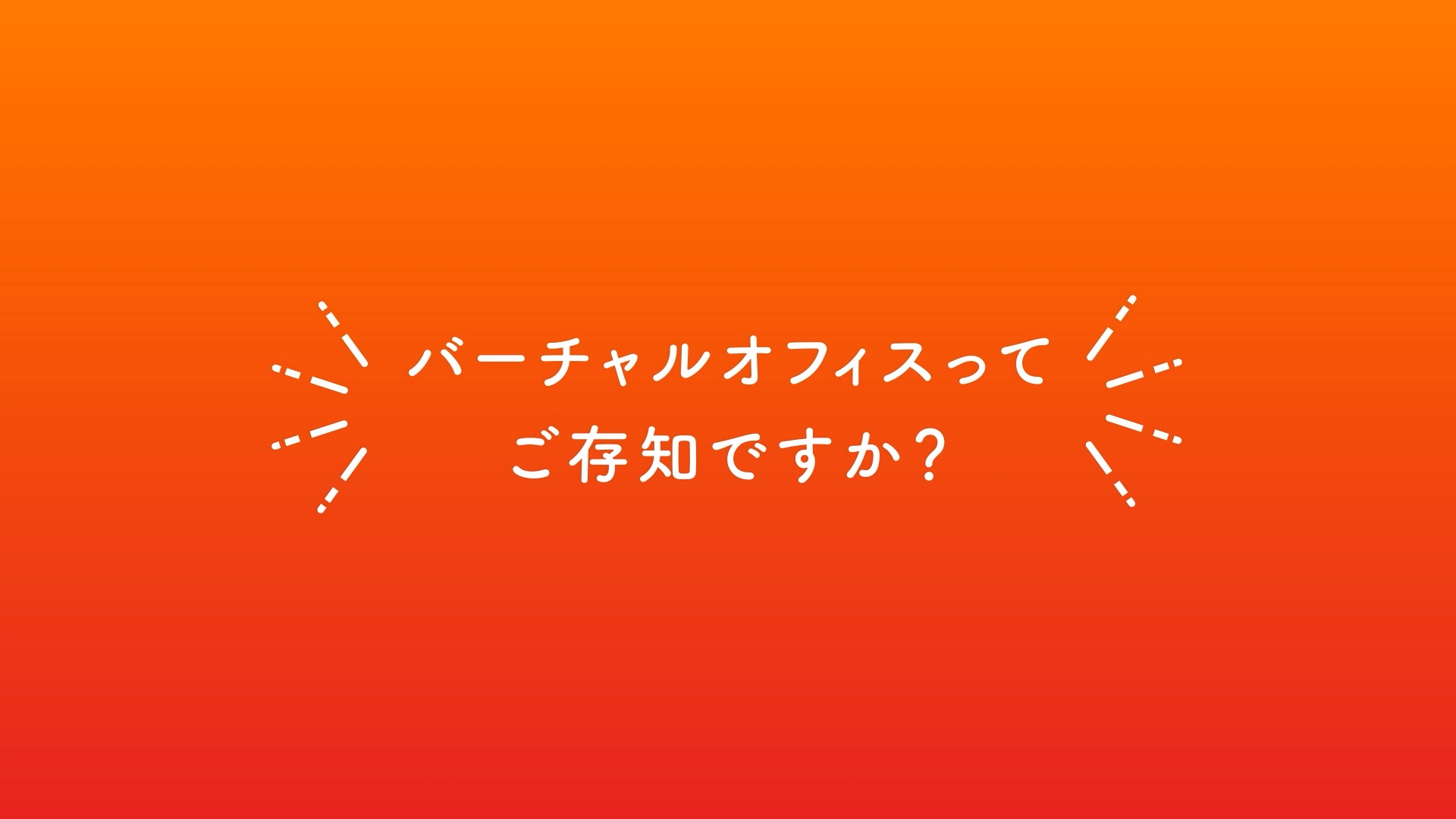 バーチャルオフィスって
ご存知ですか？