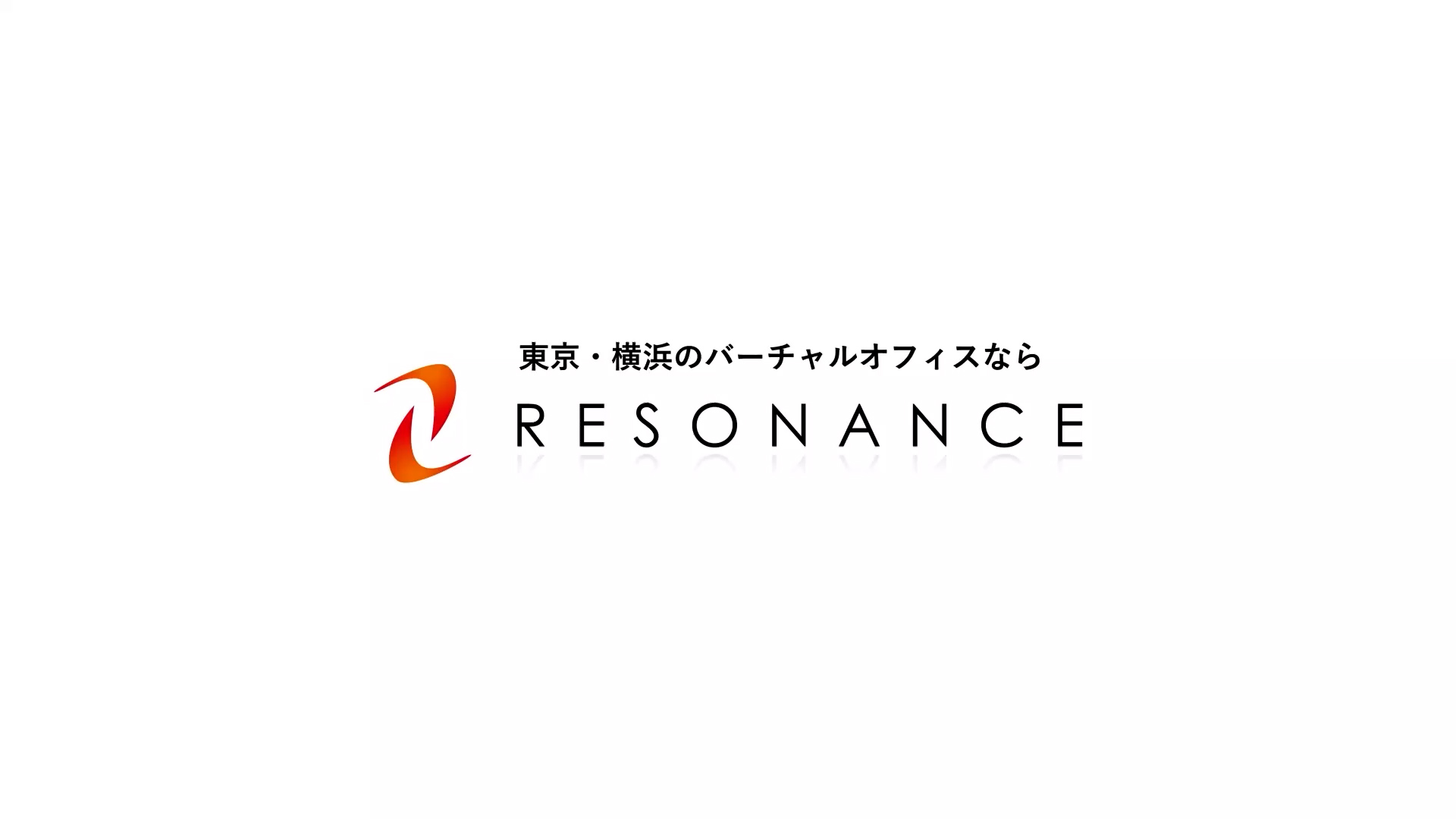 東京・横浜のバーチャルオフィスなら

RESONANCE